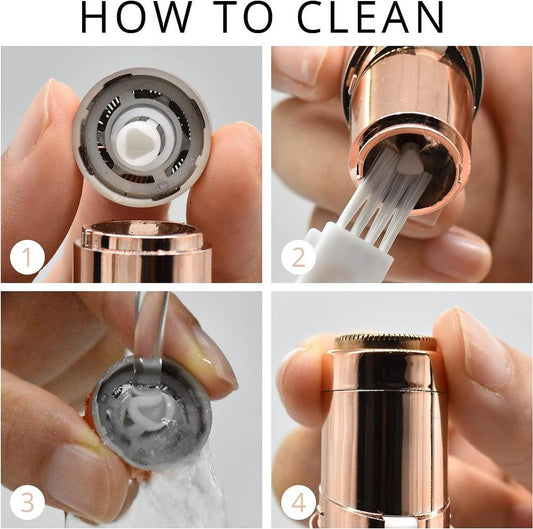 HOW TO CLEAN

1

2

3

4